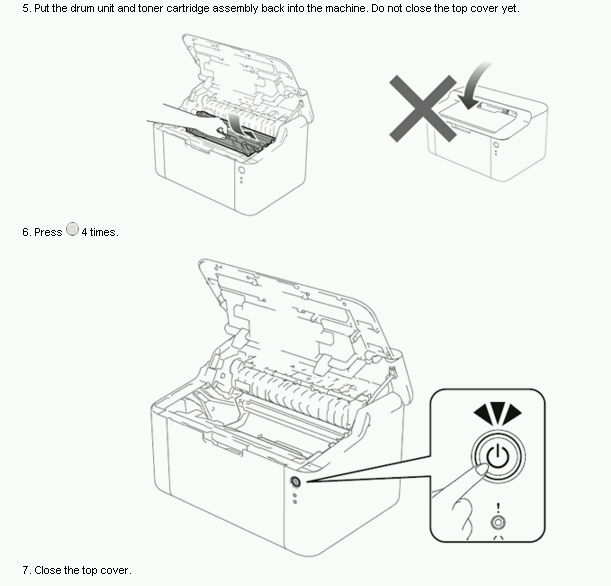 5. Put the drum unit and toner cartridge assembly back into the machine. Do not close the top cover yet.

6. Press 4 times.

!

7. Close the top cover.